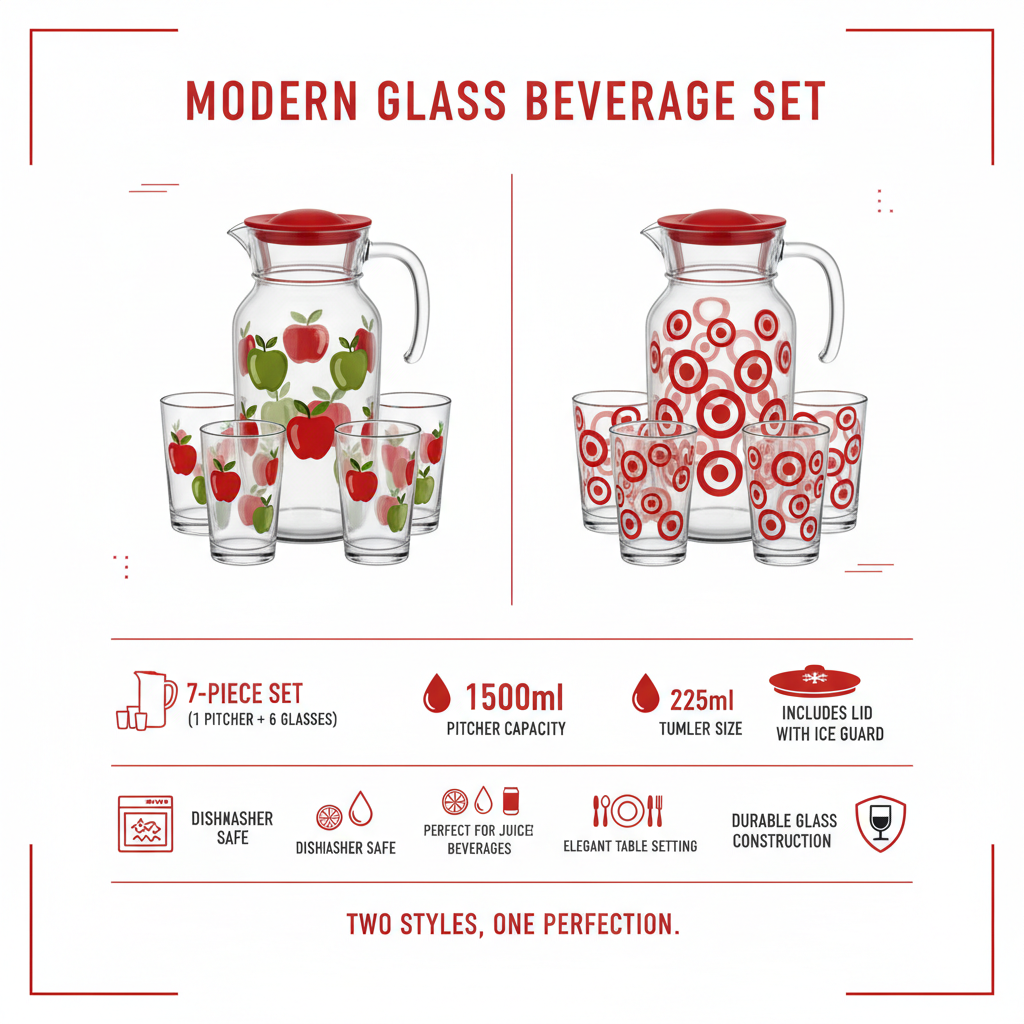 MODERN GLASS BEVERAGE SET

7-PIECE SET
(1 PITCHER + 6 GLASSES)

1500ml
PITCHER CAPACITY

225ml
TUMLER SIZE

INCLUDES LID WITH ICE GUARD

DISHNASHER SAFE

DISHIASHER SAFE

PERFECT FOR JUICE BEVERAGES

ELEGANT TABLE SETTING

DURABLE GLASS CONSTRUCTION

TWO STYLES, ONE PERFECTION.